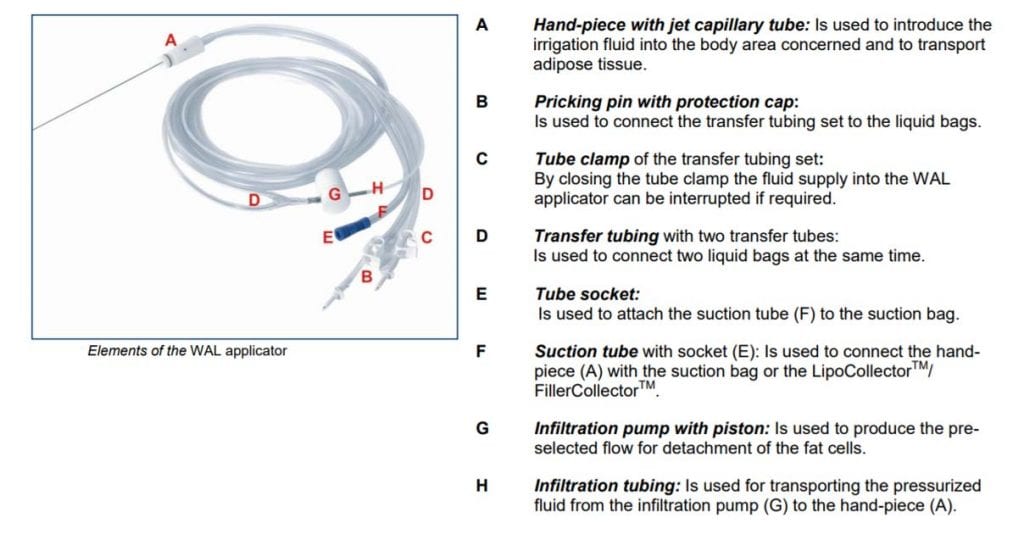 A

D G H D

F

E C

B

Elements of the WAL applicator

A Hand-piece with jet capillary tube: Is used to introduce the irrigation fluid into the body area concerned and to transport adipose tissue.

B Pricking pin with protection cap: Is used to connect the transfer tubing set to the liquid bags.

C Tube clamp of the transfer tubing set: By closing the tube clamp the fluid supply into the WAL applicator can be interrupted if required.

D Transfer tubing with two transfer tubes: Is used to connect two liquid bags at the same time.

E Tube socket: Is used to attach the suction tube (F) to the suction bag.

F Suction tube with socket (E): Is used to connect the hand-piece (A) with the suction bag or the LipoCollector$^{TM}$/ FillerCollector$^{TM}$.

G Infiltration pump with piston: Is used to produce the pre-selected flow for detachment of the fat cells.

H Infiltration tubing: Is used for transporting the pressurized fluid from the infiltration pump (G) to the hand-piece (A).